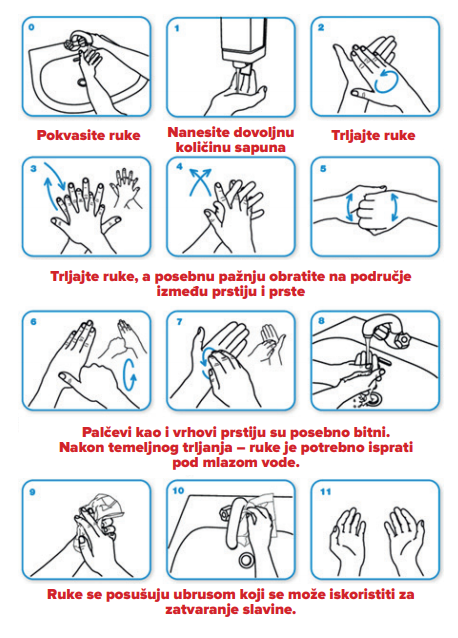 0

1

2

Pokvasite ruke

Nanesite dovoljnu količinu sapuna

Trljajte ruke

3

4

5

Trljajte ruke, a posebnu pažnju obratite na područje između prstiju i prste

6

7

8

Palčevi kao i vrhovi prstiju su posebno bitni. Nakon temeljnog trljanja – ruke je potrebno isprati pod mlazom vode.

9

10

11

Ruke se posušuju ubrusom koji se može iskoristiti za zatvaranje slavine.